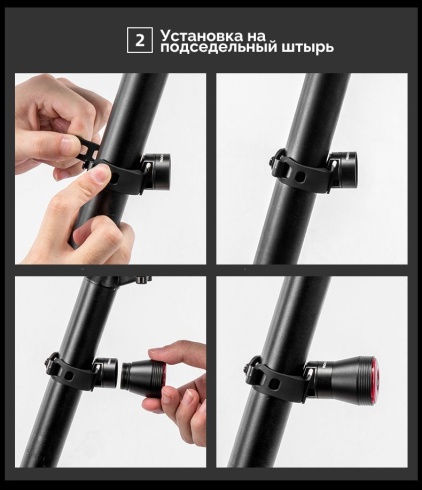 2 Установка на подседельный штырь