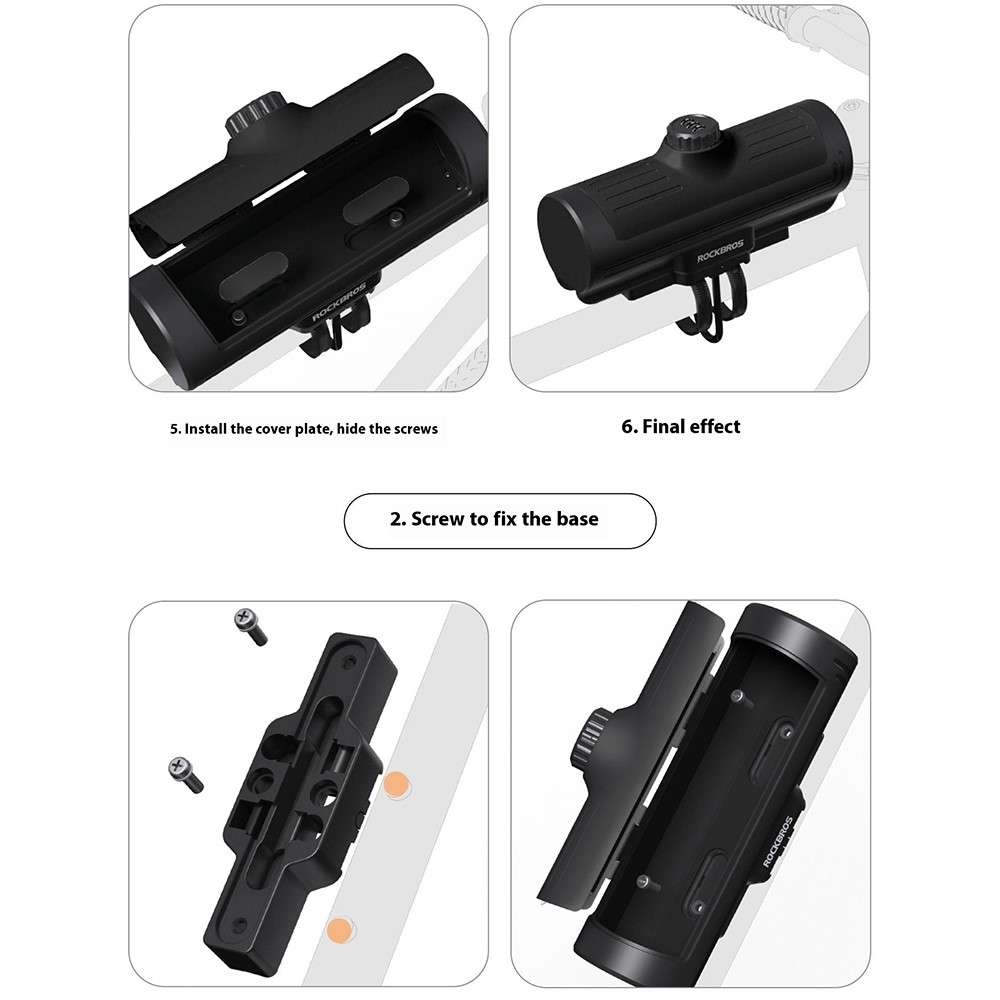 ROCKBROS

ROCKBROS

5. Install the cover plate, hide the screws

6. Final effect

2. Screw to fix the base

ROCKBROS