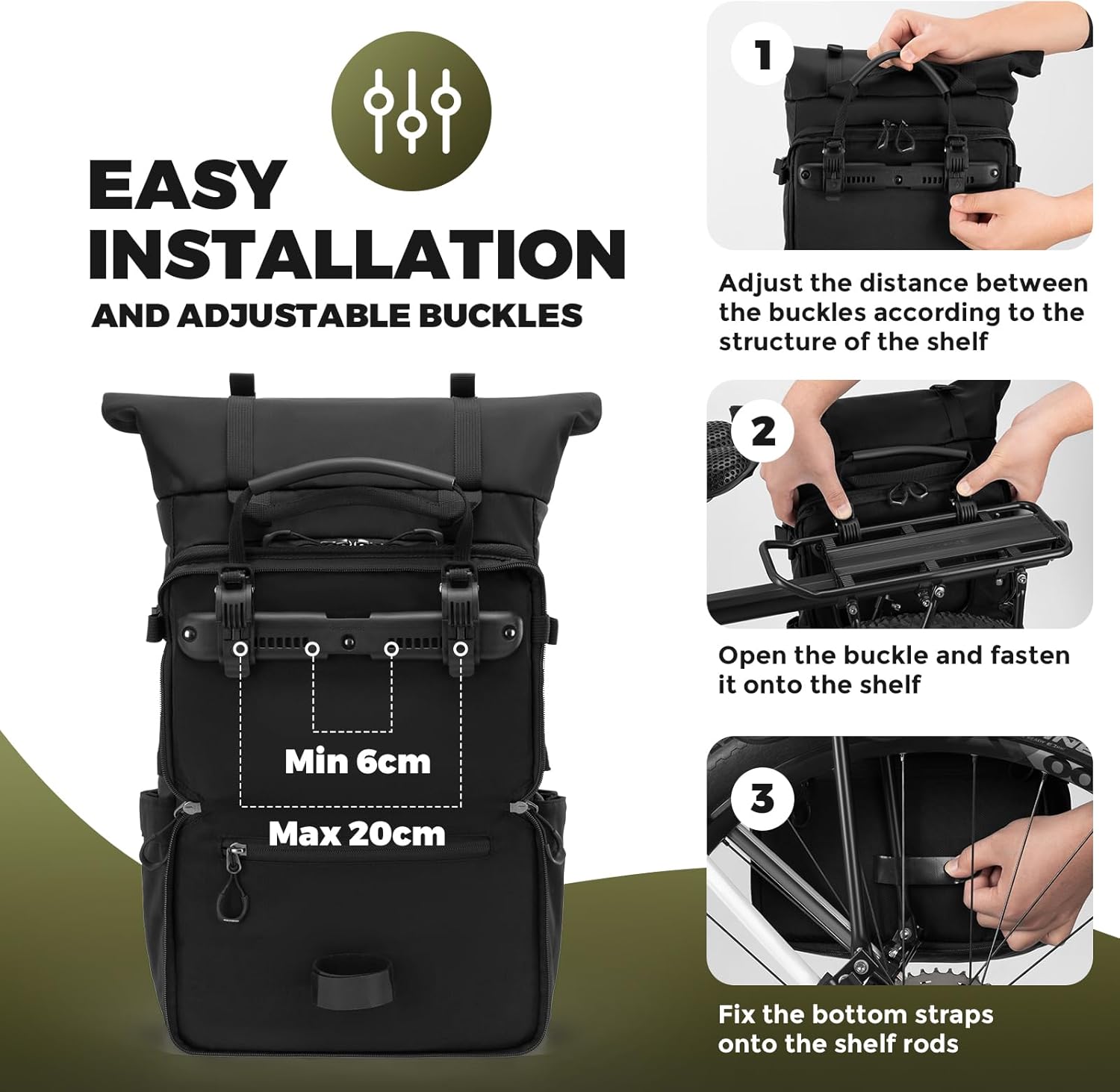 EASY INSTALLATION
AND ADJUSTABLE BUCKLES

Min 6cm

Max 20cm

1

Adjust the distance between the buckles according to the structure of the shelf

2

Open the buckle and fasten it onto the shelf

3

Fix the bottom straps onto the shelf rods