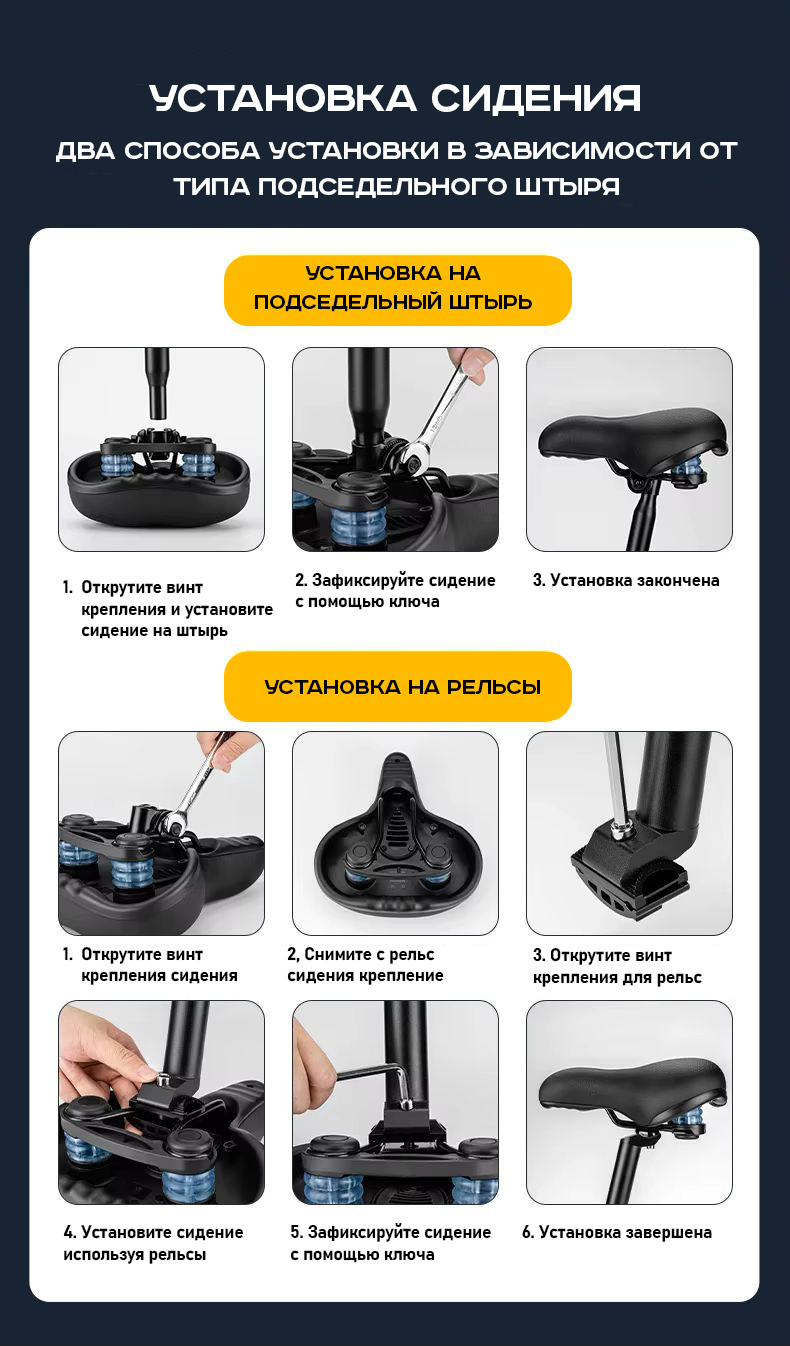 УСТАНОВКА СИДЕНИЯ

ДВА СПОСОБА УСТАНОВКИ В ЗАВИСИМОСТИ ОТ ТИПА ПОДСЕДЕЛЬНОГО ШТЫРЯ

УСТАНОВКА НА ПОДСЕДЕЛЬНЫЙ ШТЫРЬ

1. Открутите винт крепления и установите сидение на штырь

2. Зафиксируйте сидение с помощью ключа

3. Установка закончена

УСТАНОВКА НА РЕЛЬСЫ

1. Открутите винт крепления сидения

2, Снимите с рельс сидения крепление

3. Открутите винт крепления для рельс

4. Установите сидение используя рельсы

5. Зафиксируйте сидение с помощью ключа

6. Установка завершена