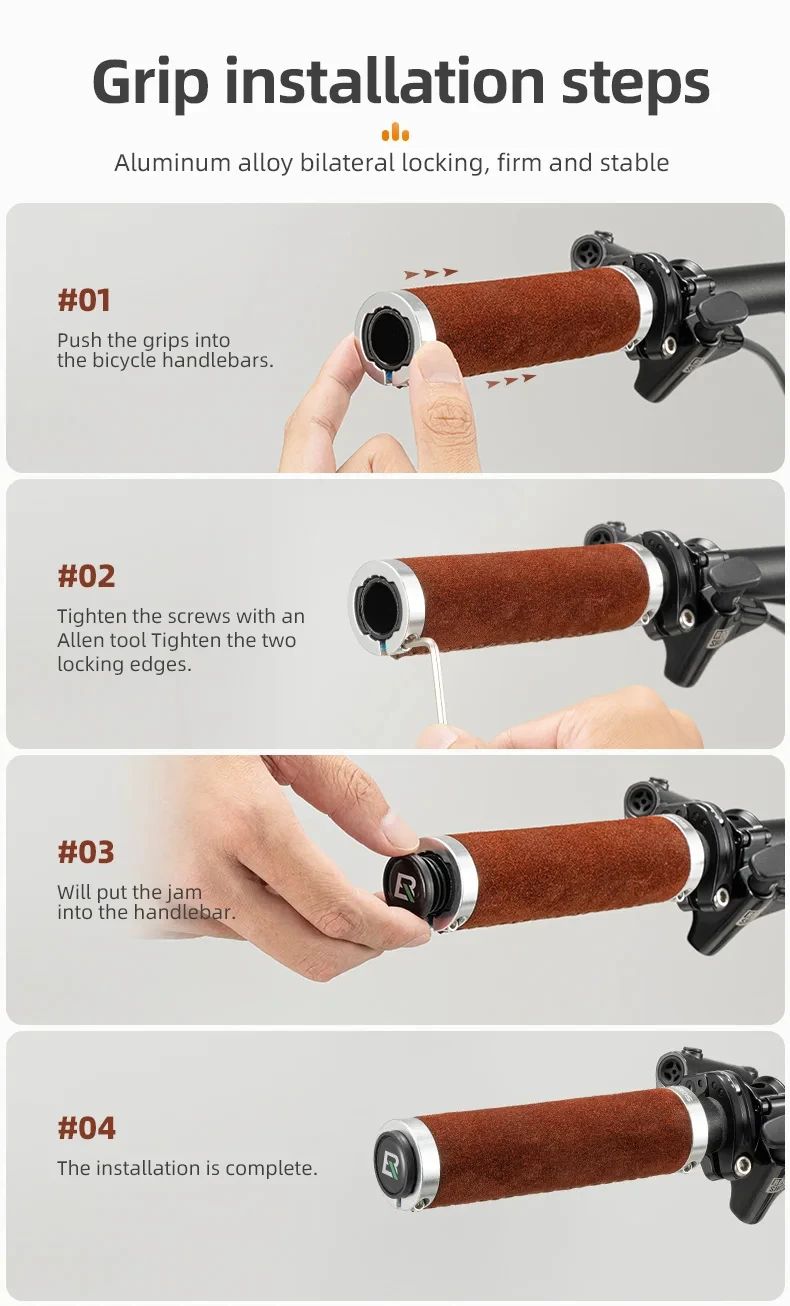 Grip installation steps

Aluminum alloy bilateral locking, firm and stable

#01

Push the grips into the bicycle handlebars.

#02

Tighten the screws with an Allen tool Tighten the two locking edges.

#03

Will put the jam into the handlebar.

#04

The installation is complete.