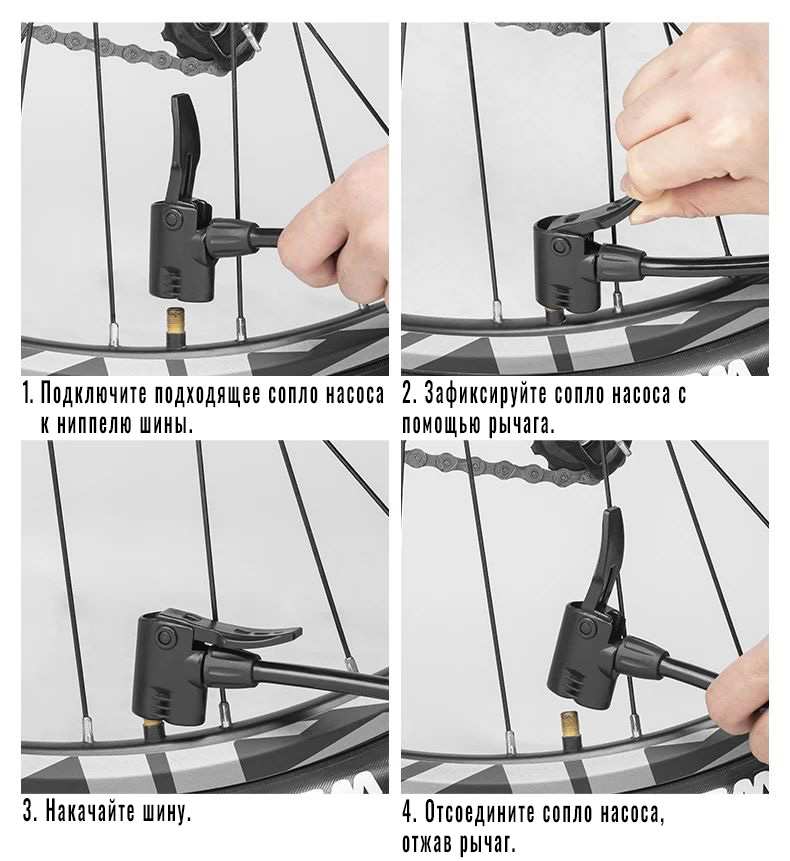 1. Подключите подходящее сопло насоса к ниппелю шины.

2. Зафиксируйте сопло насоса с помощью рычага.

3. Накачайте шину.

4. Отсоедините сопло насоса, отжав рычаг.