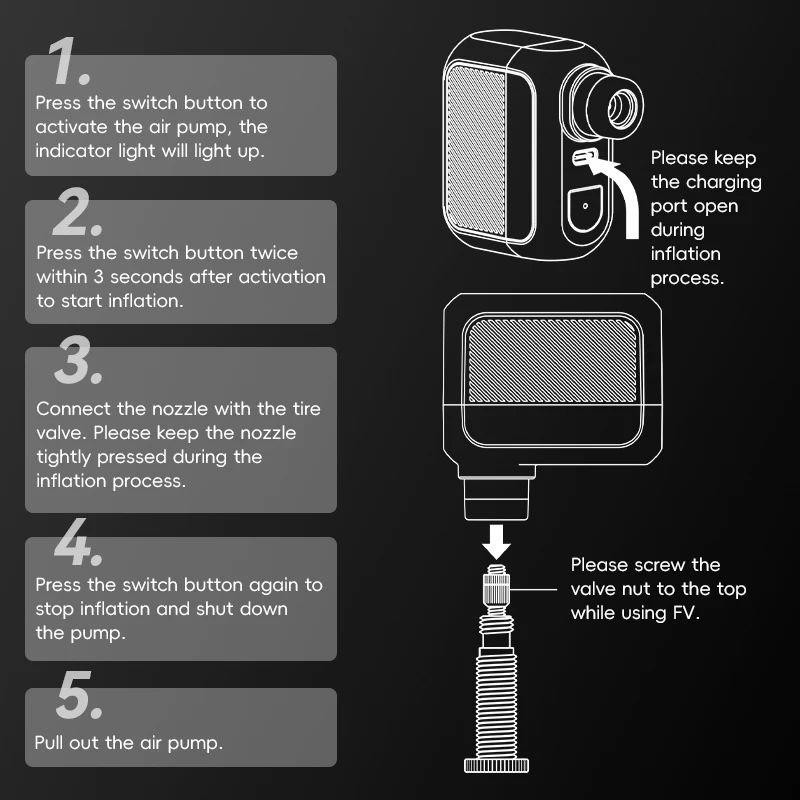 1.
Press the switch button to activate the air pump, the indicator light will light up.

2.
Press the switch button twice within 3 seconds after activation to start inflation.

3.
Connect the nozzle with the tire valve. Please keep the nozzle tightly pressed during the inflation process.

4.
Press the switch button again to stop inflation and shut down the pump.

5.
Pull out the air pump.

Please keep the charging port open during inflation process.

Please screw the valve nut to the top while using FV.