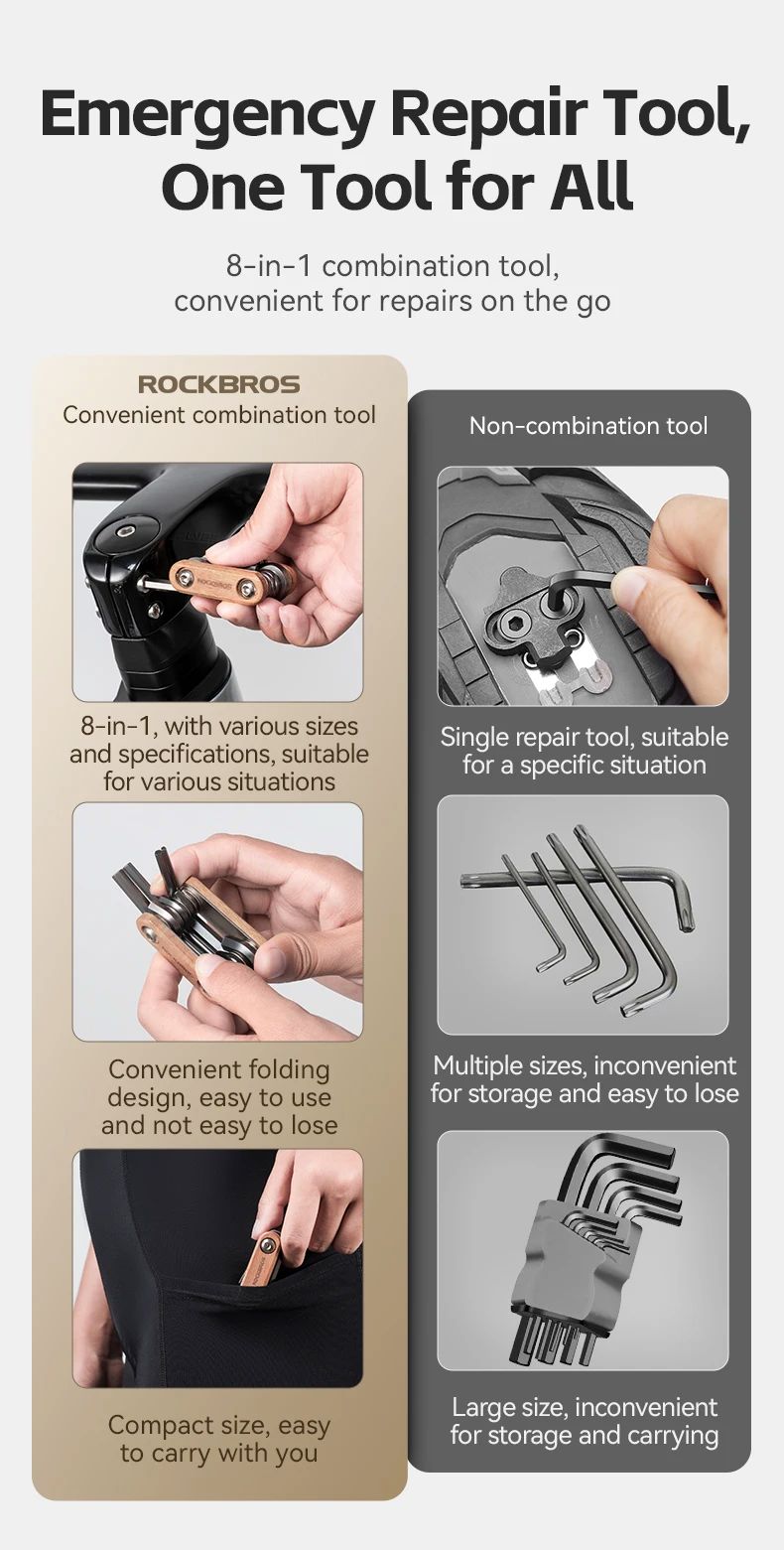 Emergency Repair Tool, One Tool for All

8-in-1 combination tool, convenient for repairs on the go

ROCKBROS
Convenient combination tool

ROCKBROS

8-in-1, with various sizes and specifications, suitable for various situations

Convenient folding design, easy to use and not easy to lose

ROCKBROS

Compact size, easy to carry with you

Non-combination tool

Single repair tool, suitable for a specific situation

Multiple sizes, inconvenient for storage and easy to lose

Large size, inconvenient for storage and carrying