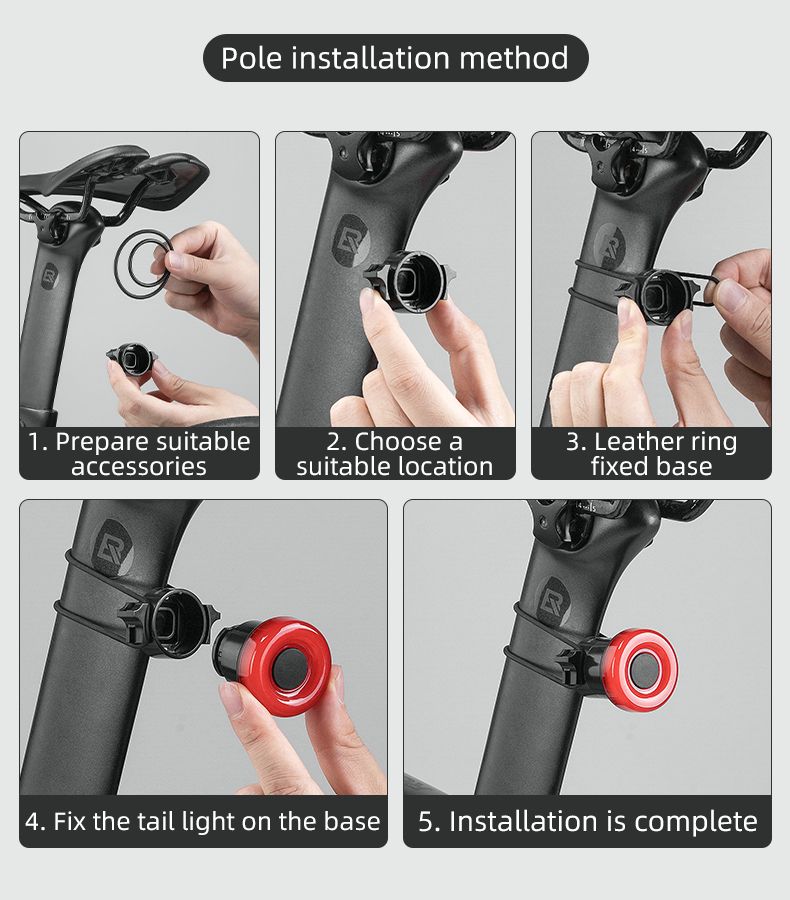 Pole installation method

1. Prepare suitable accessories

2. Choose a suitable location

3. Leather ring fixed base

4. Fix the tail light on the base

5. Installation is complete