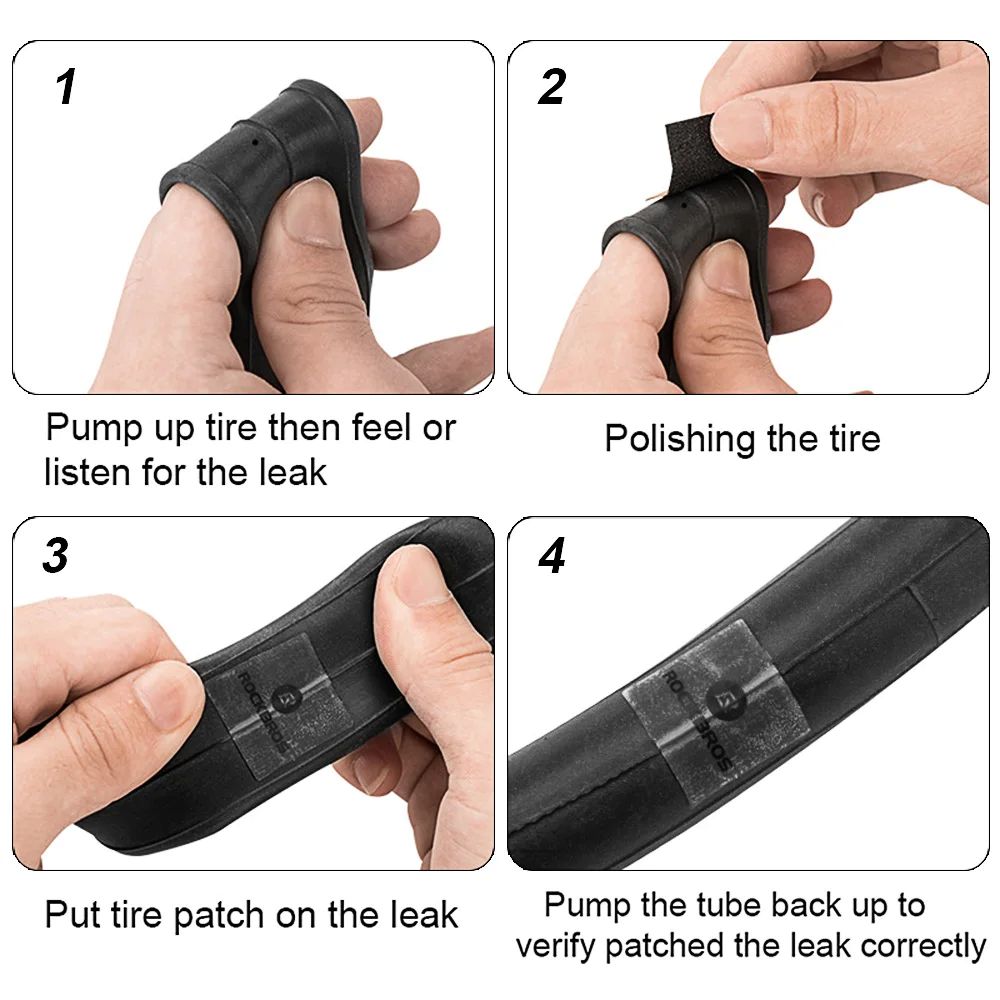 1

Pump up tire then feel or listen for the leak

2

Polishing the tire

3

ROCKBROS

Put tire patch on the leak

4

ROCKBROS

Pump the tube back up to verify patched the leak correctly