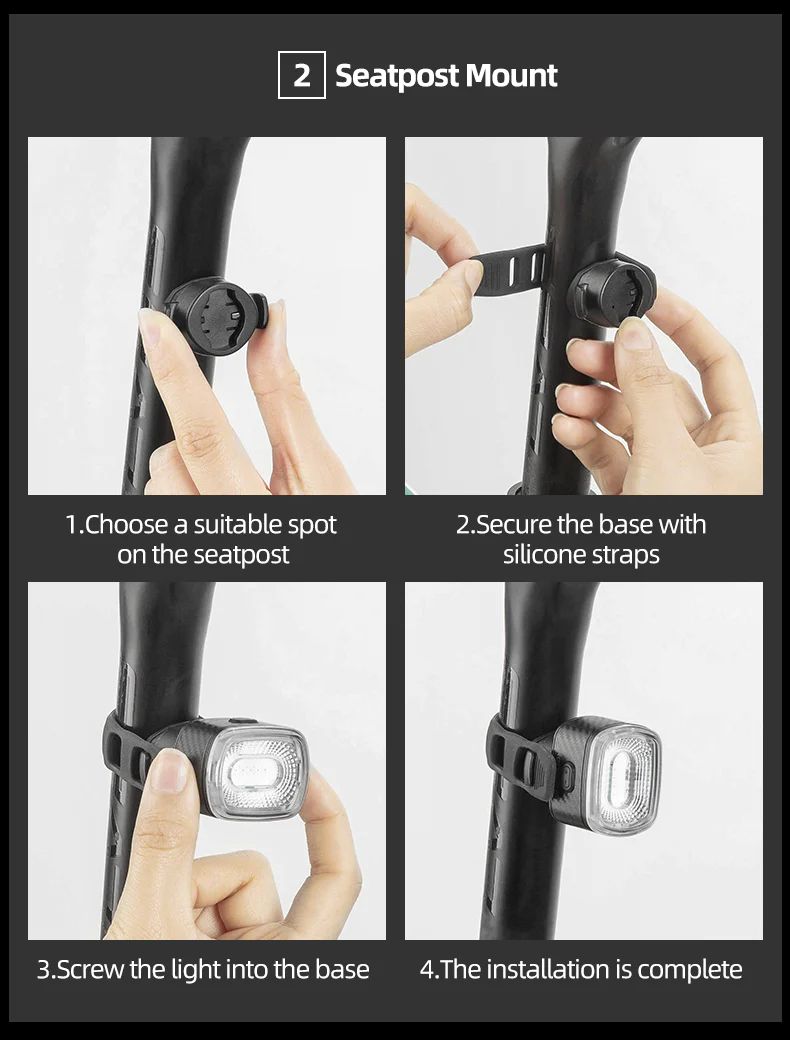 2 Seatpost Mount

1.Choose a suitable spot on the seatpost

2.Secure the base with silicone straps

3.Screw the light into the base

4.The installation is complete