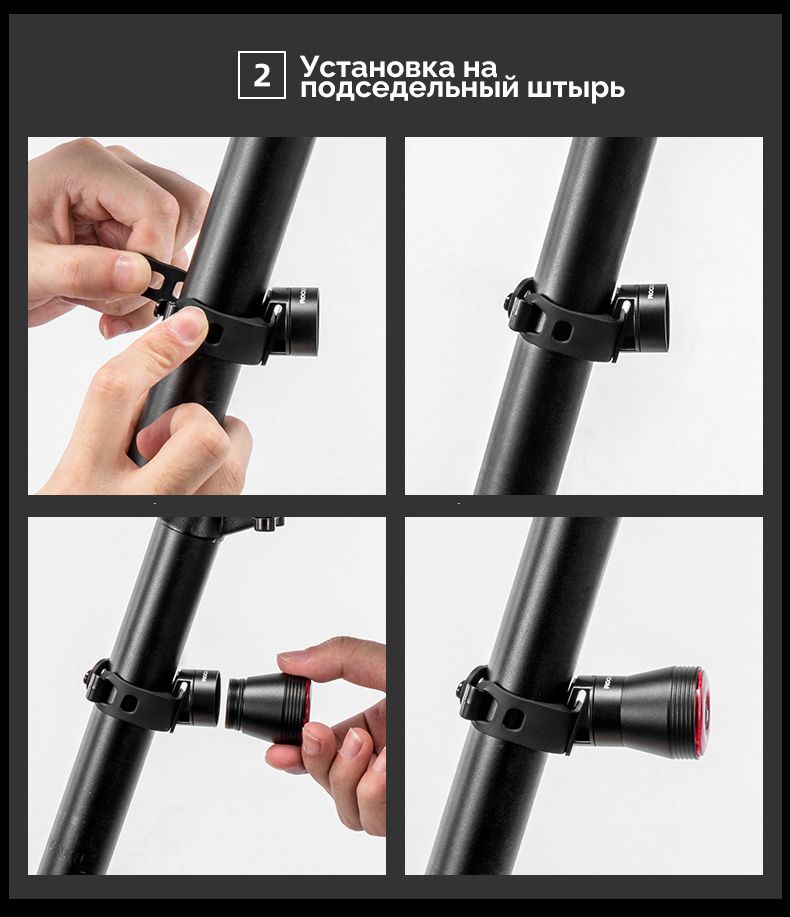 2 Установка на подседельный штырь