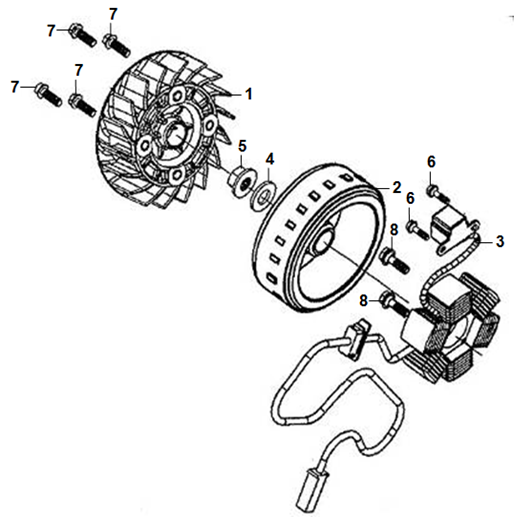 7
7
7
7
1
5
4
2
6
6
3
8
8