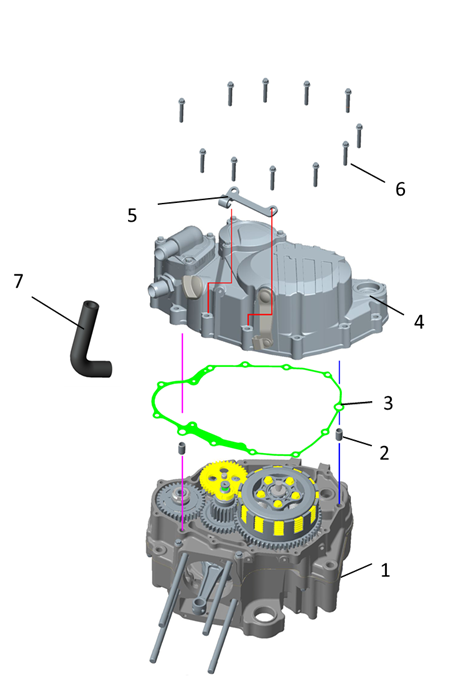 6
5
7
4
3
2
1