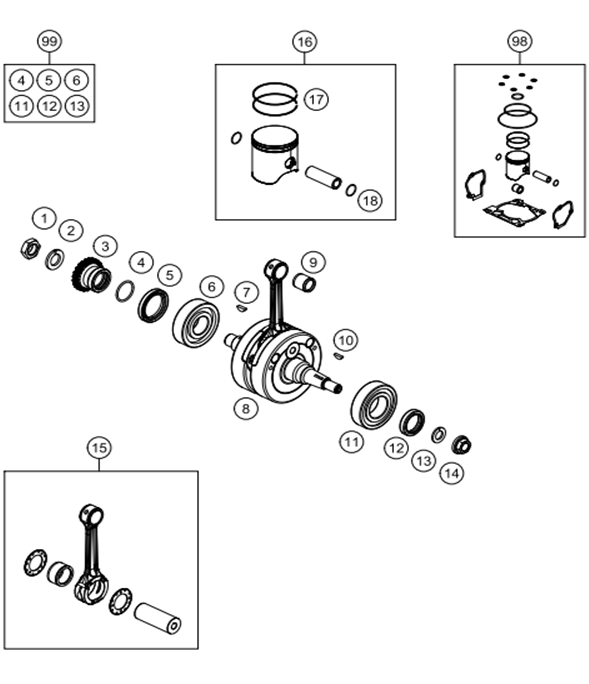 99
4 5 6
11 12 13

16
17
18

98

1
2
3
4
5
6
7
9
10
8
11
12
13
14

15