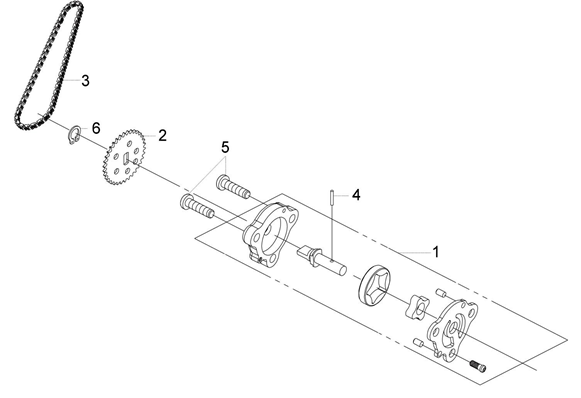 3
6
2
5
4
1