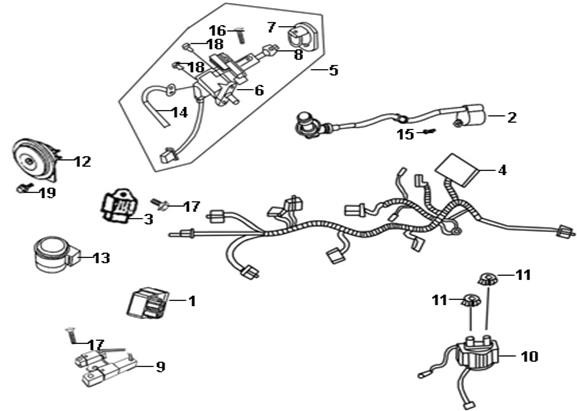 16
7
18
8
18
5
6
14
2
15
12
4
19
17
3
13
11
11
1
17
10
9