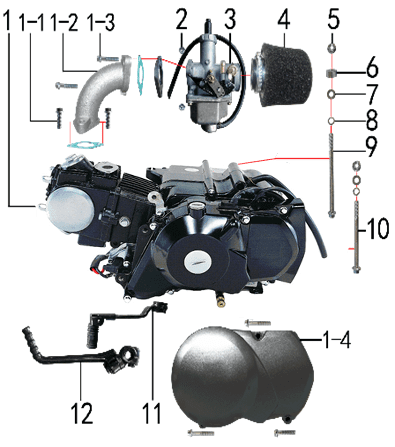 1 1-1 1-2 1-3 2 3 4 5

6

7

8

9

10

1-4

12 11