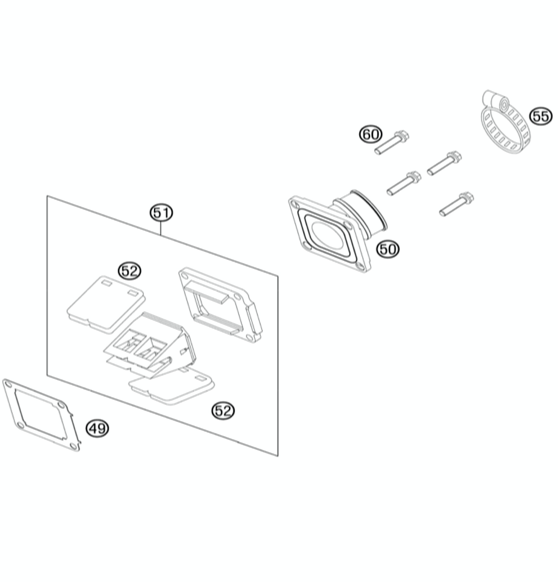 55
60
51
50
52
52
49