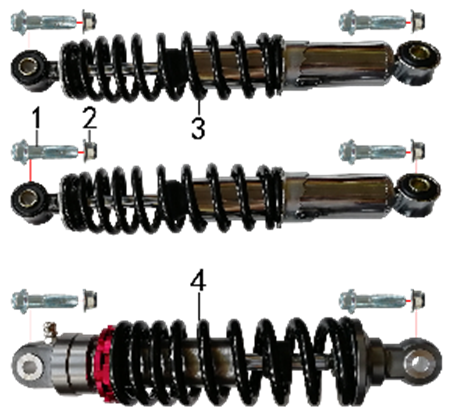 1
2
3
4