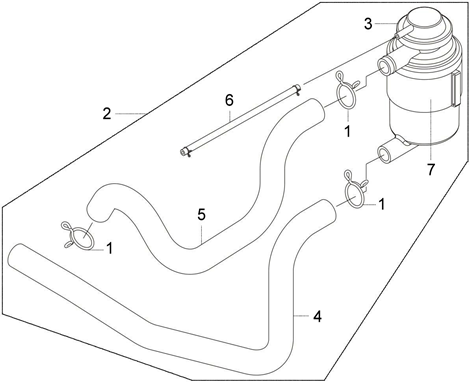 3
2
6
1
7
1
5
1
4