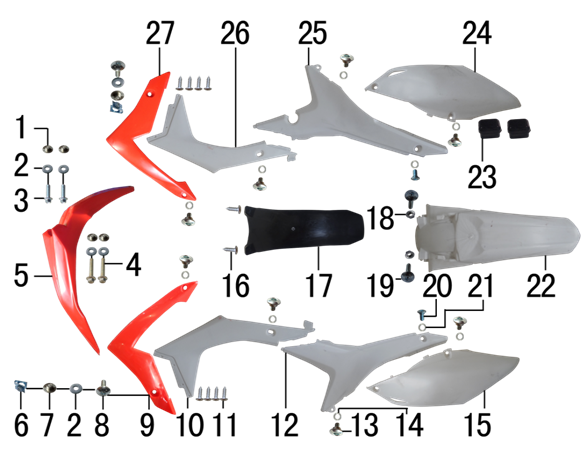 27
26
25
24
1
2
3
23
18
5
4
16
17
19
20
21
22
6
7
2
8
9
10
11
12
13
14
15