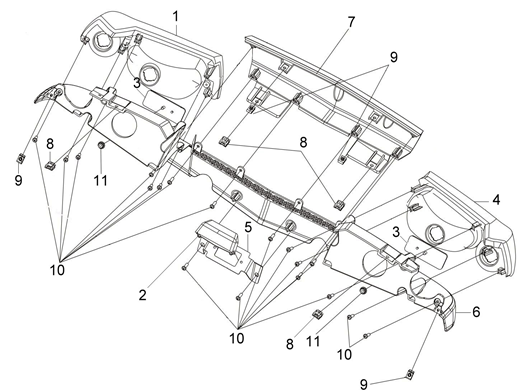 1
7
9
3
8
8
9
11
4
3
5
10
2
6
10
8
11
10
9