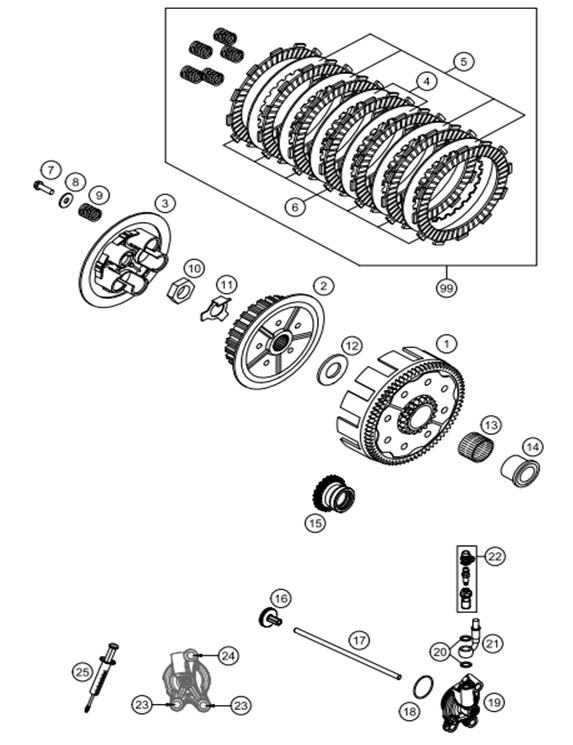 5
4
6
99
7
8
9
3
10
11
2
12
1
13
14
15
22
16
17
21
20
24
25
23
23
18
19