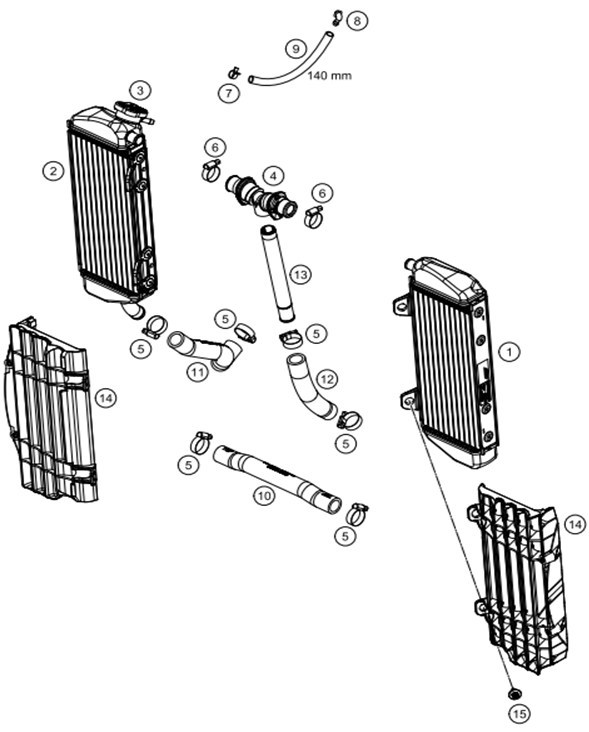 8
9
140 mm
7
3
2
6
4
6
13
1
5
5
5
11
12
14
5
5
10
5
14
15