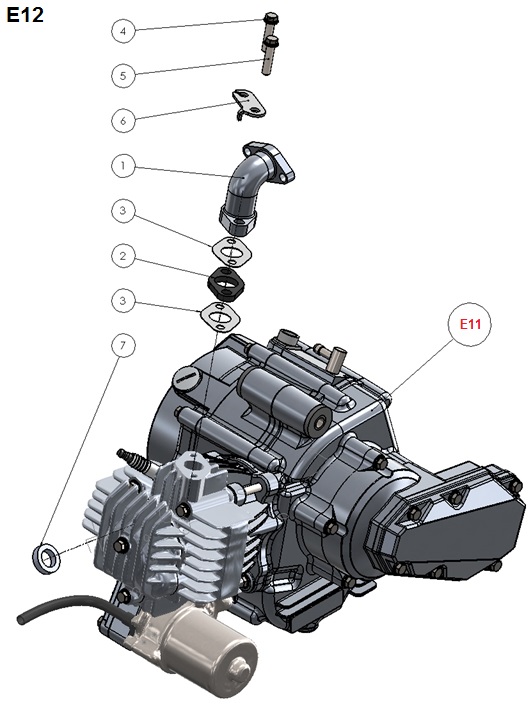 E12

4

5

6

1

3

2

3

7

E11