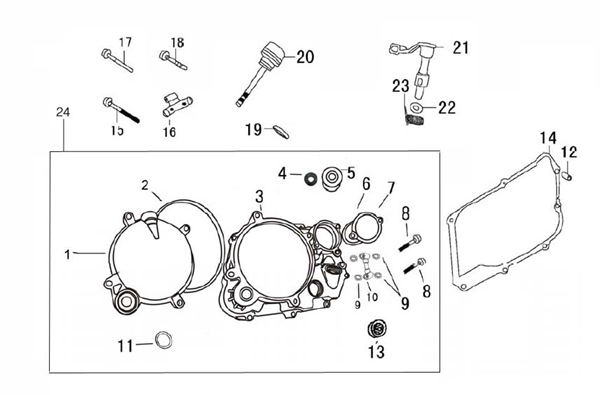 17
18
20
21
23
22
24
15
16
19
14
12
4
5
6
7
2
3
8
1
9
10
9
8
11
13