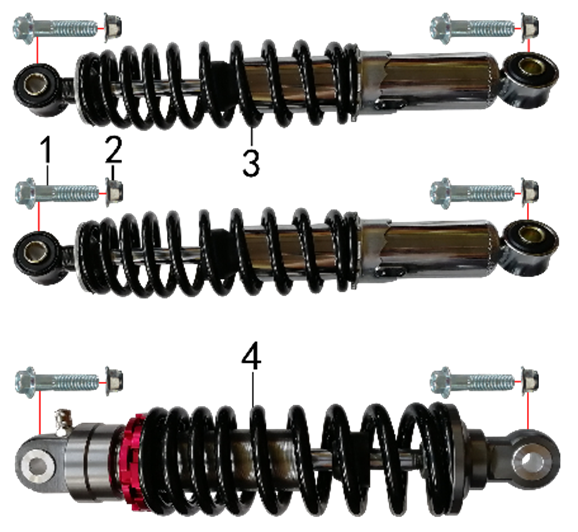 1
2
3
4