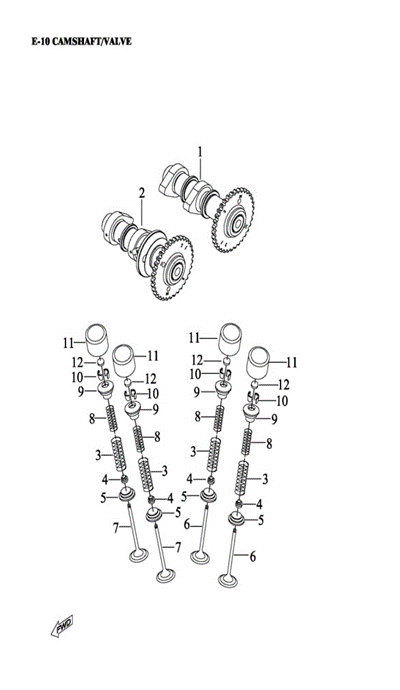 E-10 CAMSHAFT/VALVE

1
2
11
12
10
9
8
3
4
5
7
11
12
10
9
8
3
4
5
7
11
12
10
9
8
3
4
5
6
11
12
10
9
8
3
4
5
6

FWD