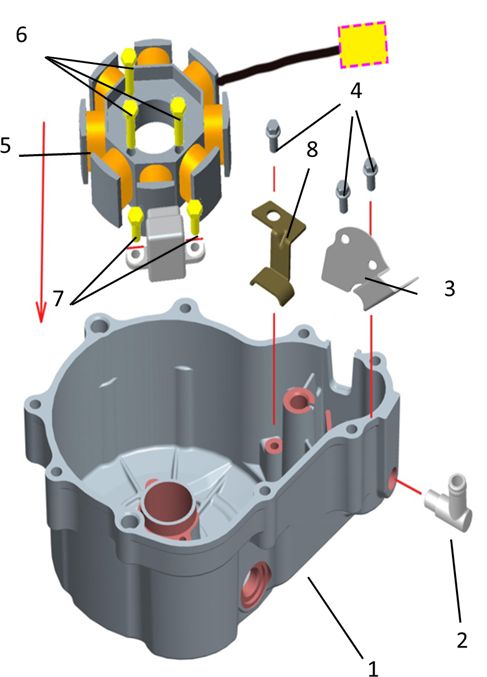 6
4
5
8
3
7
2
1