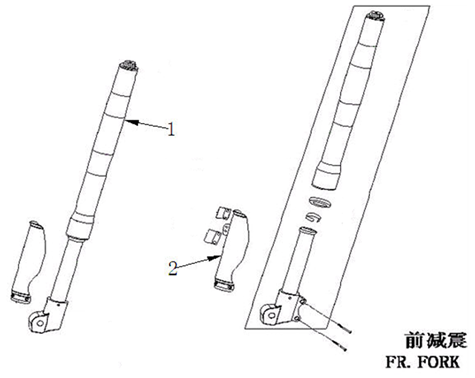 1

2

前减震
FR. FORK