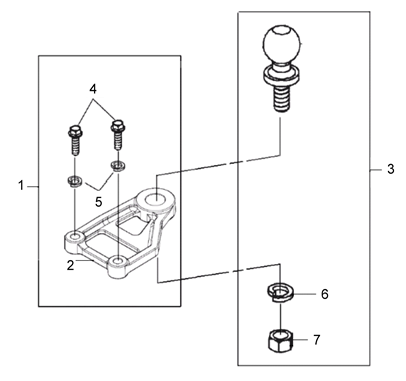 4
1
5
2
3
6
7