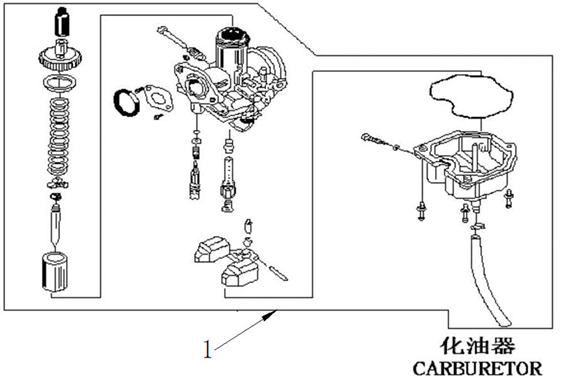 1

化油器
CARBURETOR