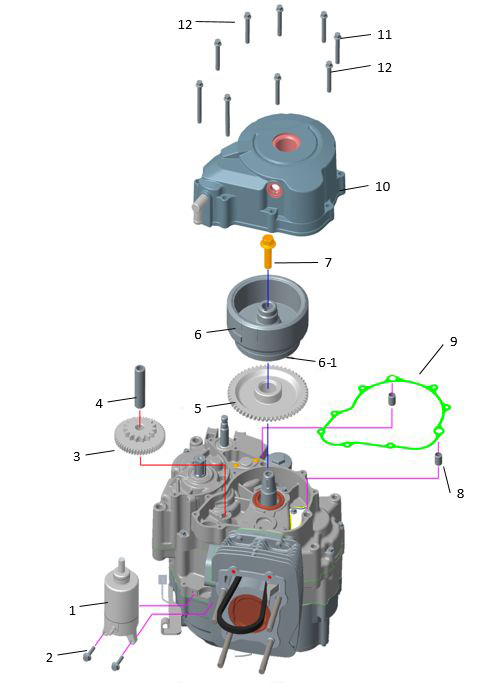 12
11
12
10
7
6
6-1
9
4
5
3
8
1
2