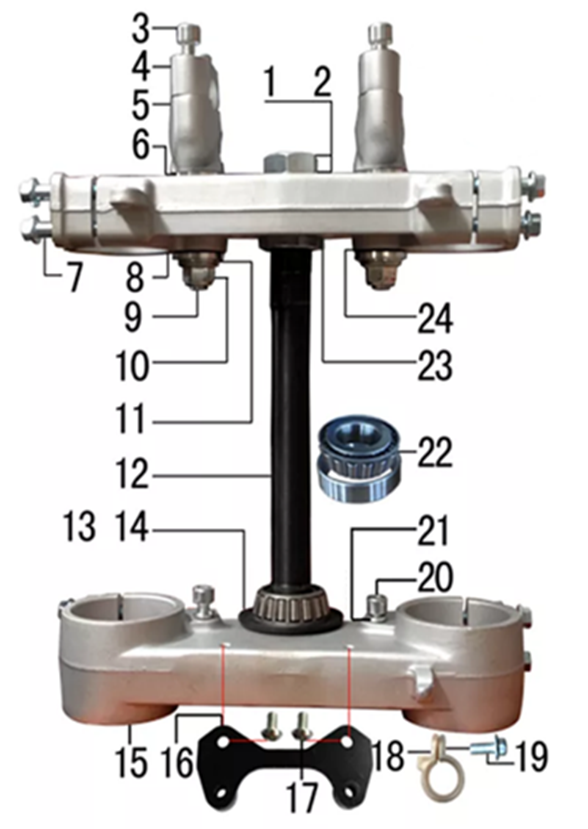 3
4
5
6
1 2
7
8
9
10
11
12
24
23
22
13 14
21
20
15
16
17
18
19