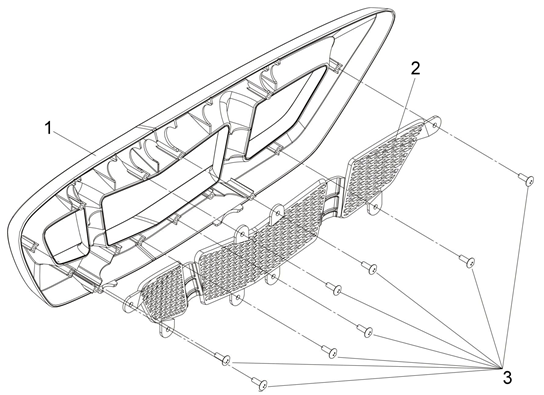 1
2
3