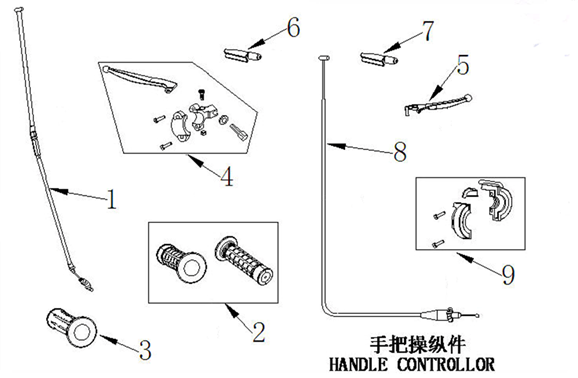 6
7
5
4
8
1
9
2
3
手把操纵件
HANDLE CONTROLLOR