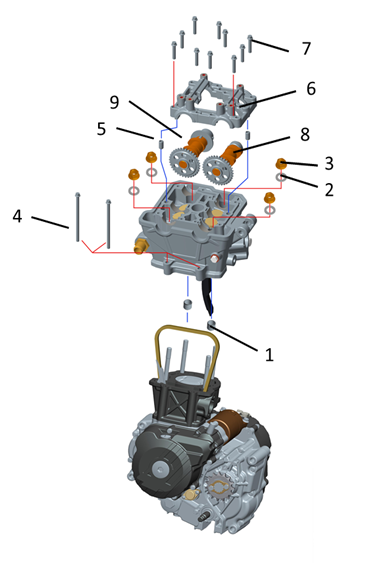 7
6
9
5
8
3
2
4
1