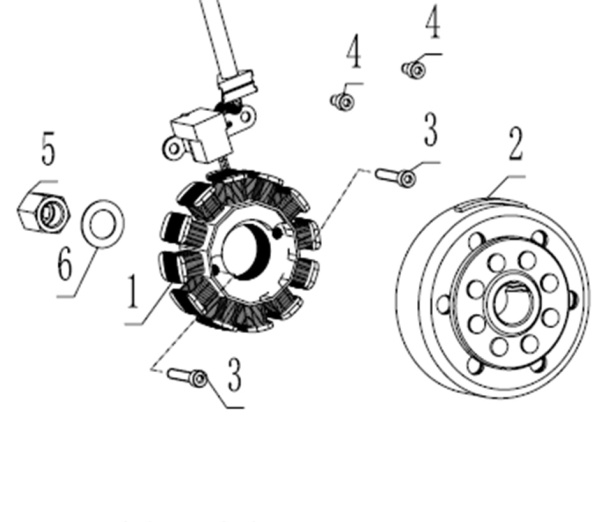 4
4
3
2
5
6
1
3