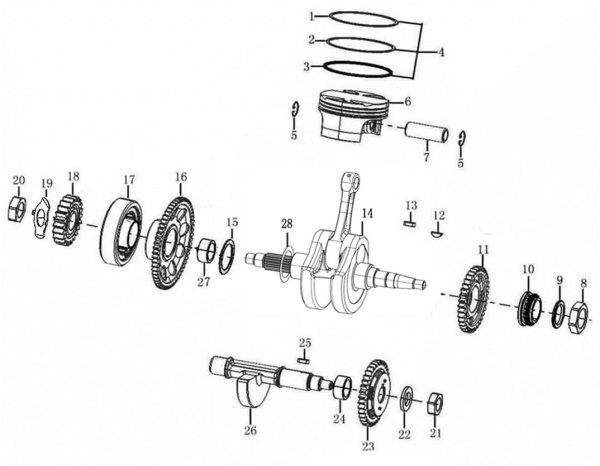 1
2
3
4
6
5
7
5
20
19
18
17
16
15
27
28
14
13
12
11
10
9
8
25
26
24
23
22
21