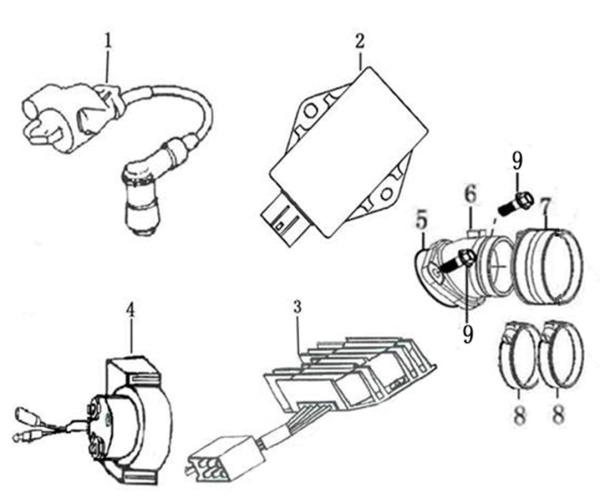 1
2
9
6
7
5
9
4
3
8
8