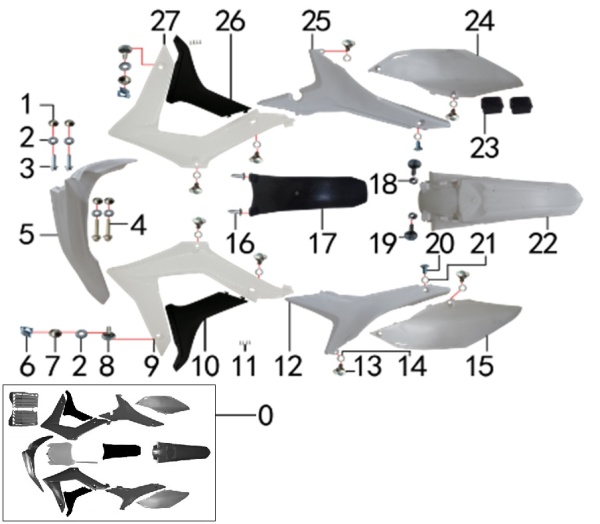 27 26 25 24
1
2
3
23
18
5
4
16 17 19 20 21 22
6 7 2 8 9 10 11 12 13 14 15
0