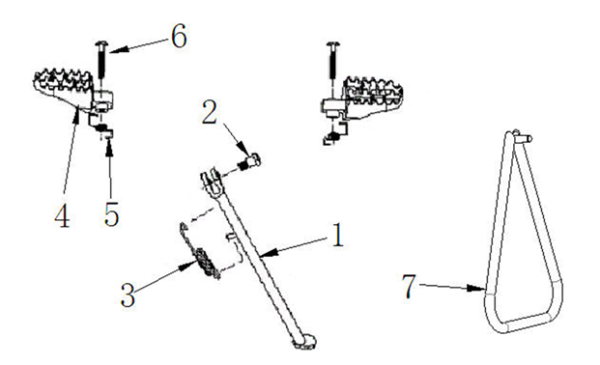 6
2
4
5
1
3
7