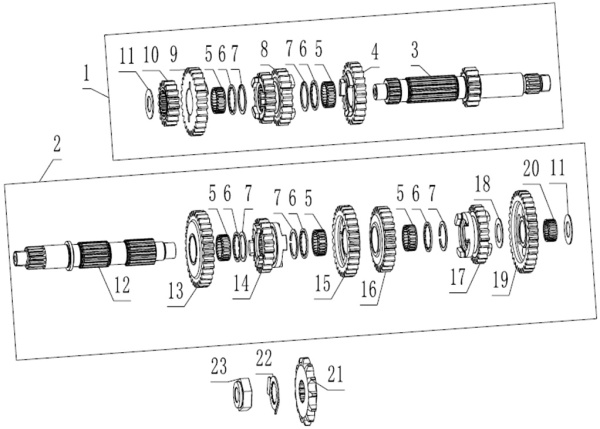 1
11 10 9 5 6 7 8 7 6 5 4 3
2
5 6 7 7 6 5 5 6 7 18 20 11
12 13 14 15 16 17 19
23 22 21