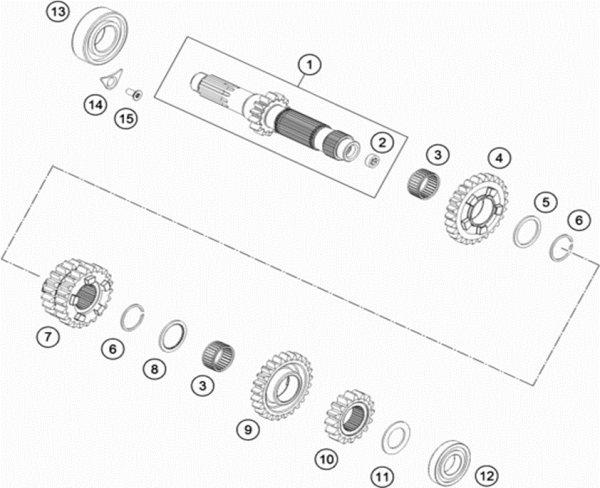 13
1
14
15
2
3
4
5
6
7
6
8
3
9
10
11
12