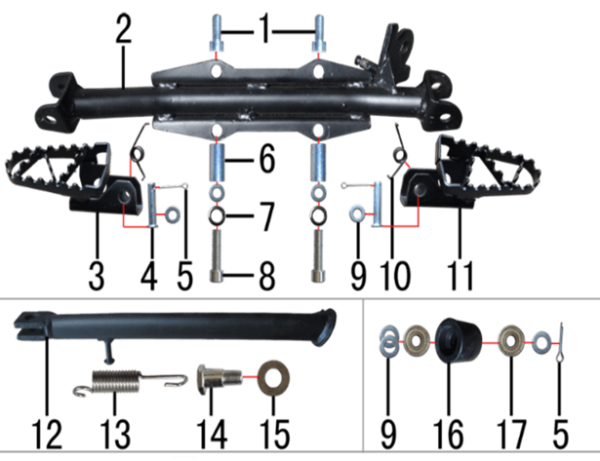 2
1
6
7
8
3
4
5
9
10
11
12
13
14
15
9
16
17
5