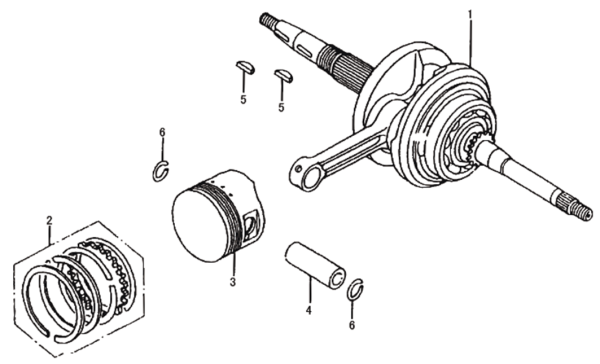 1
5
5
6
2
3
4
6