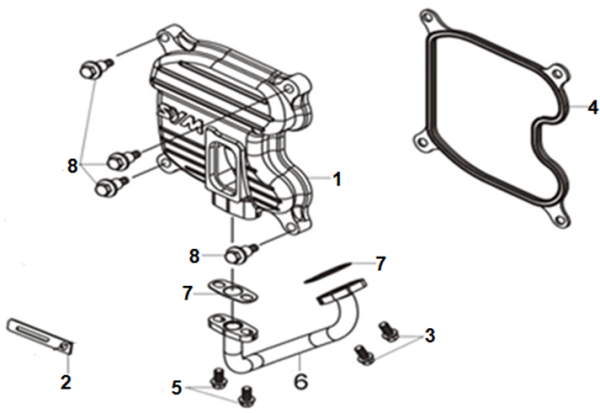 SYM
4
8
1
8
7
7
3
2
6
5