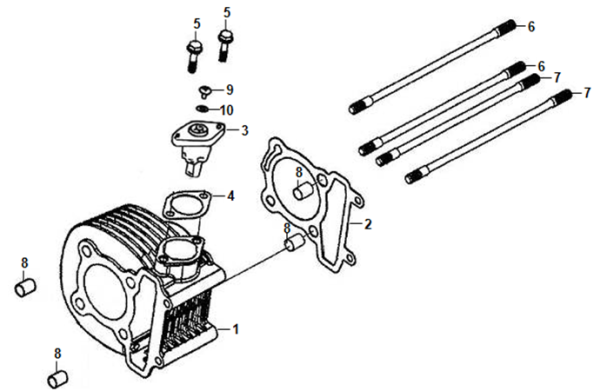 5
5
6
6
7
7
9
10
3
8
4
2
8
8
1
8