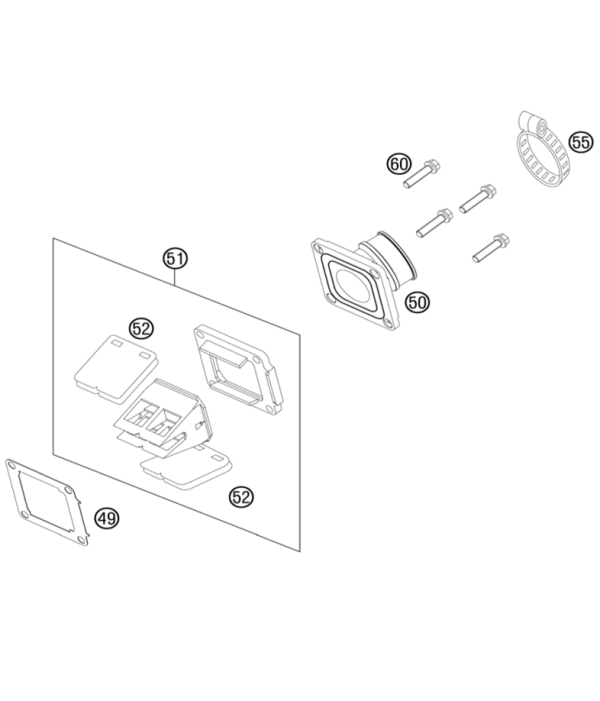 55
60
51
50
52
52
49